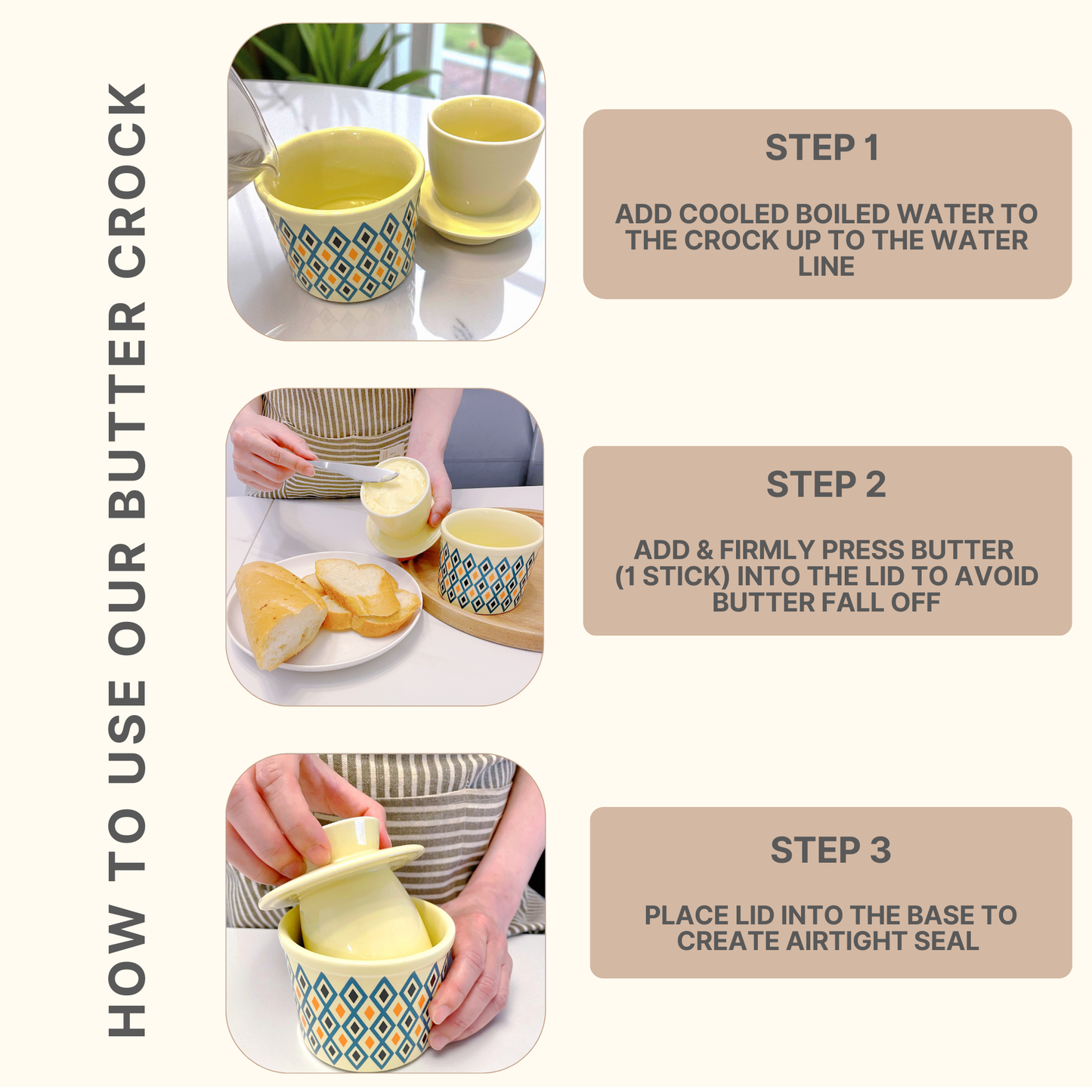 HOW TO USE OUR BUTTER CROCK

STEP 1

ADD COOLED BOILED WATER TO THE CROCK UP TO THE WATER LINE

STEP 2

ADD & FIRMLY PRESS BUTTER (1 STICK) INTO THE LID TO AVOID BUTTER FALL OFF

STEP 3

PLACE LID INTO THE BASE TO CREATE AIRTIGHT SEAL