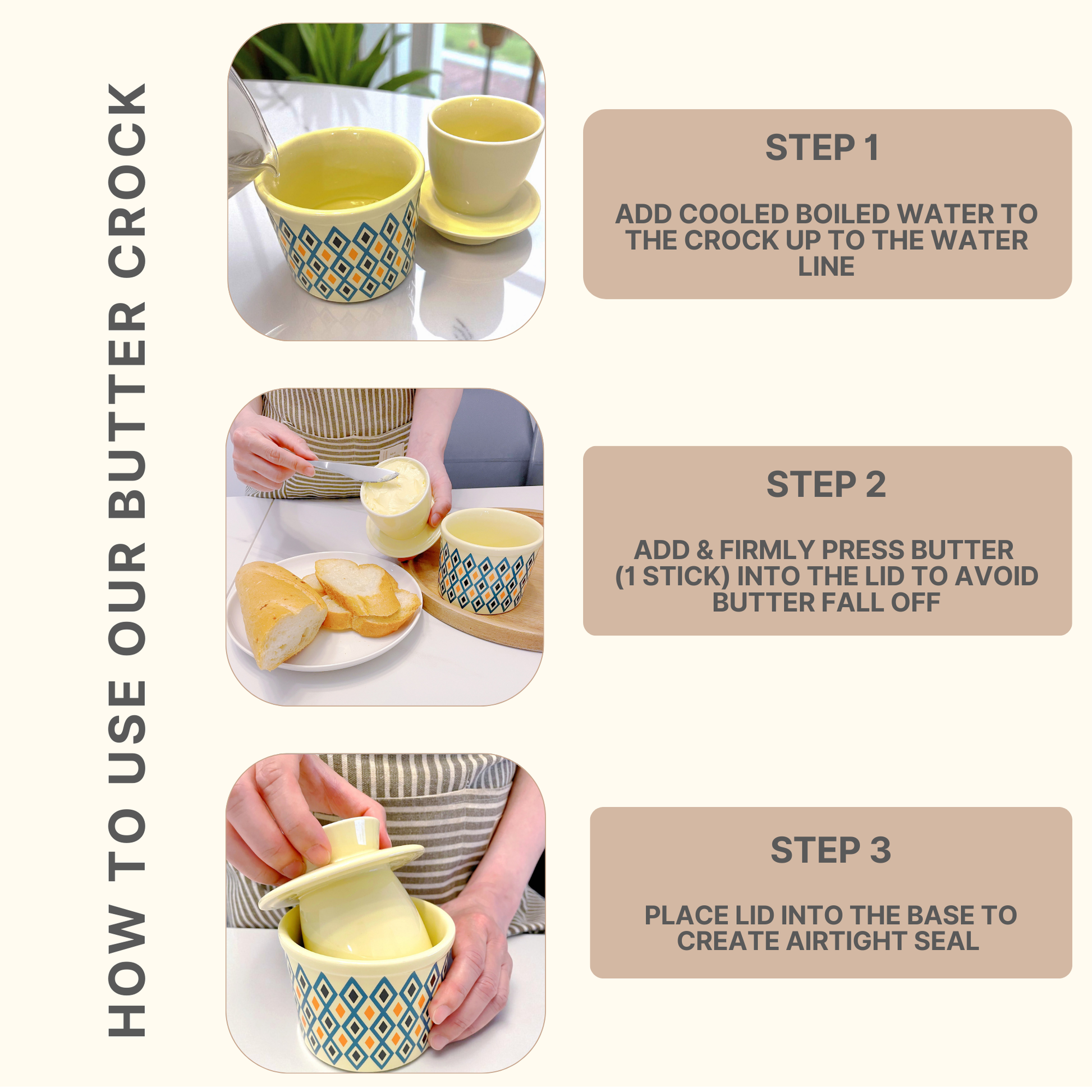 HOW TO USE OUR BUTTER CROCK

STEP 1

ADD COOLED BOILED WATER TO THE CROCK UP TO THE WATER LINE

STEP 2

ADD & FIRMLY PRESS BUTTER (1 STICK) INTO THE LID TO AVOID BUTTER FALL OFF

STEP 3

PLACE LID INTO THE BASE TO CREATE AIRTIGHT SEAL